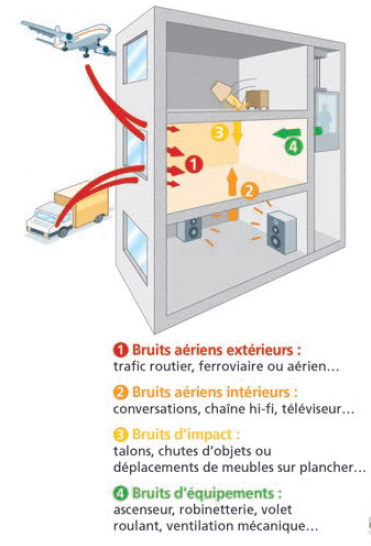 3

4

1

2

1 Bruits aériens extérieurs :
trafic routier, ferroviaire ou aérien…

2 Bruits aériens intérieurs :
conversations, chaîne hi-fi, téléviseur…

3 Bruits d'impact :
talons, chutes d'objets ou déplacements de meubles sur plancher…

4 Bruits d'équipements :
ascenseur, robinetterie, volet roulant, ventilation mécanique…