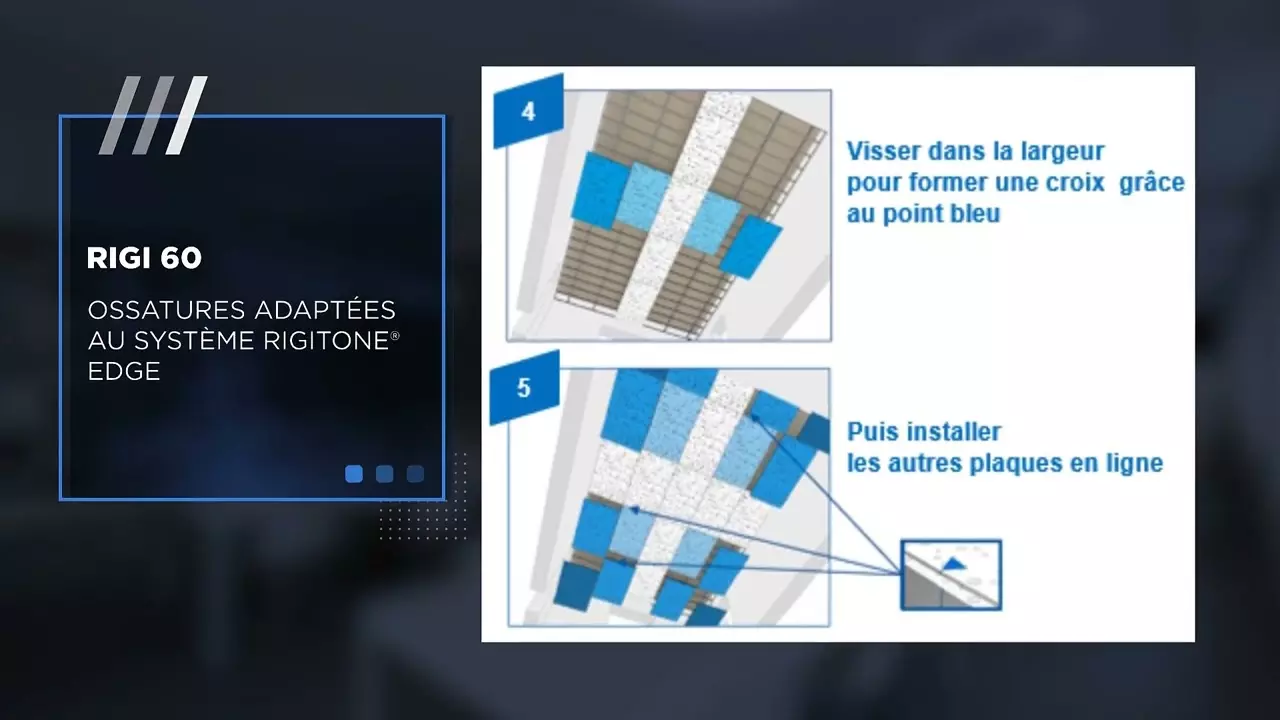 RIGI 60

OSSATURES ADAPTÉES AU SYSTÈME RIGITONE® EDGE

4

Visser dans la largeur pour former une croix grâce au point bleu

5

Puis installer les autres plaques en ligne